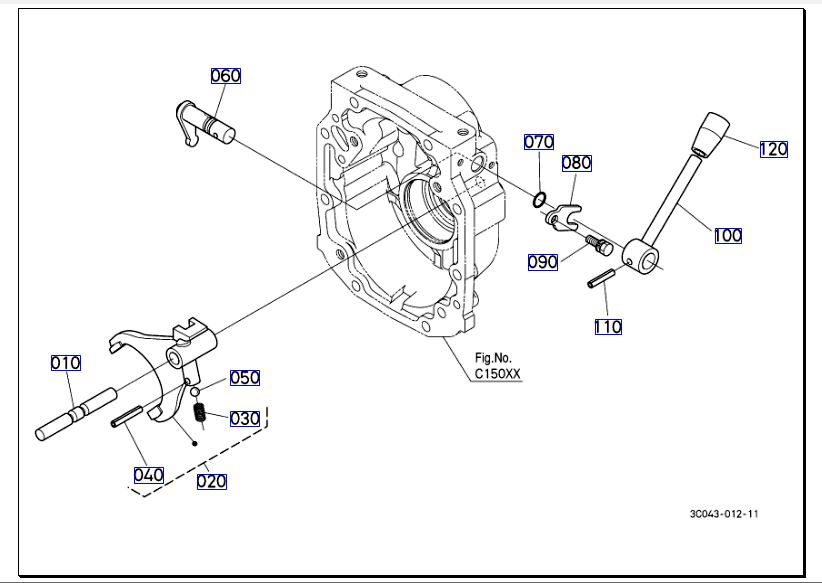 060

070

080

120

100

090

110

Fig.No.
C150XX

010

050

030

040

020

3C043-012-11